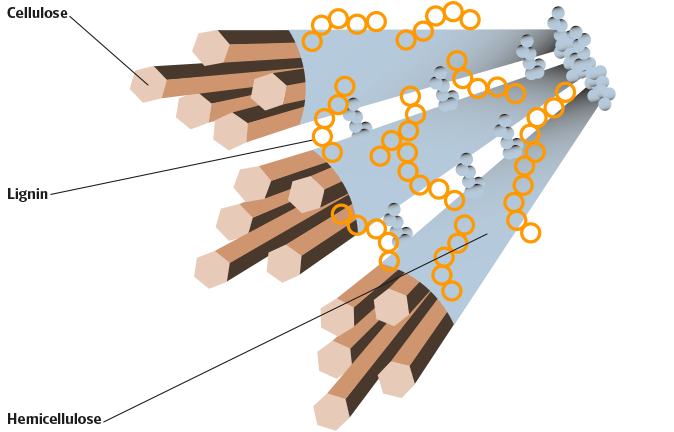 Cellulose

Lignin

Hemicellulose